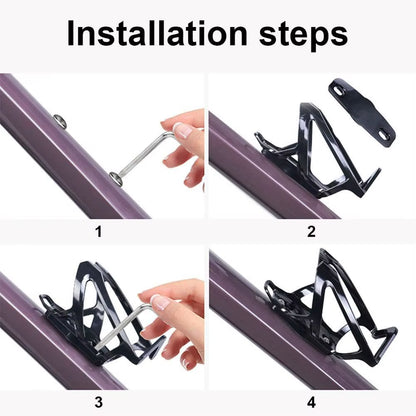 Installation steps

1

2

3

4