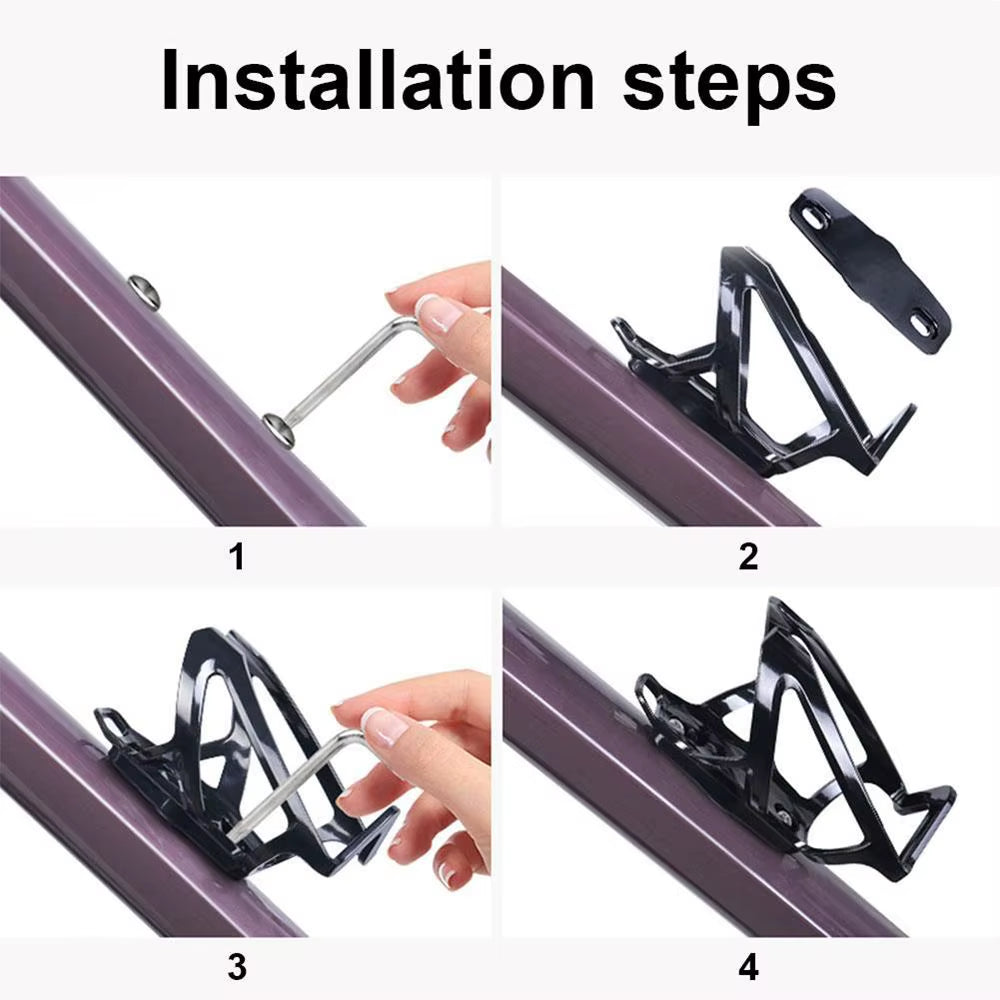 Installation steps

1

2

3

4