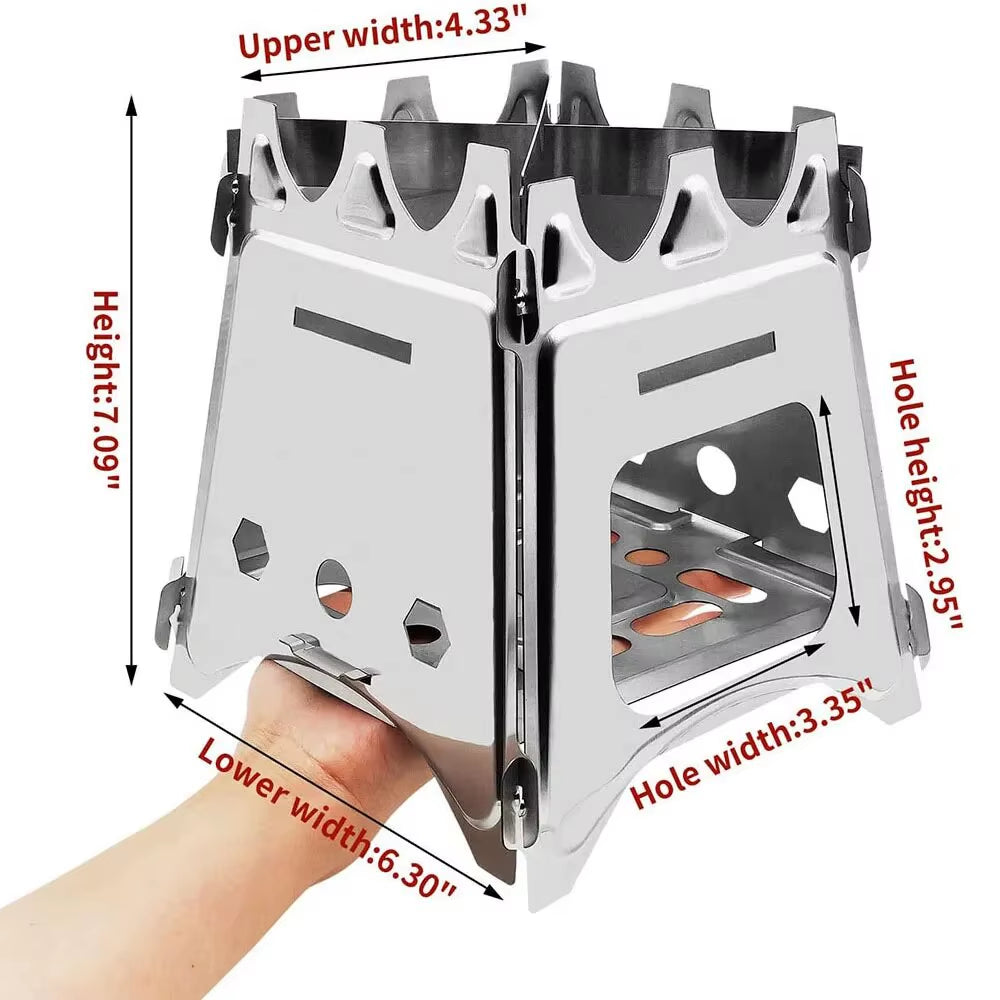 Upper width:4.33"

Height:7.09"

Hole height:2.95"

Hole width:3.35"

Lower width:6.30"