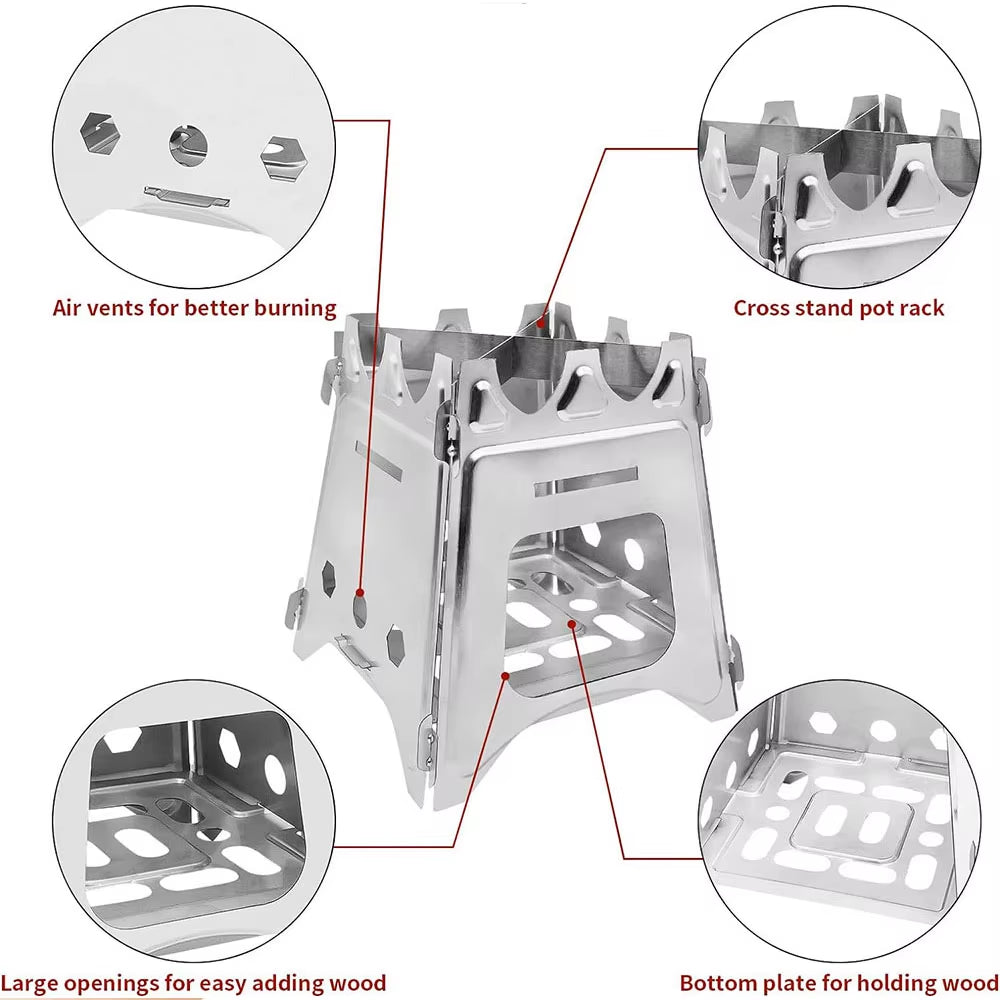 Air vents for better burning

Cross stand pot rack

Large openings for easy adding wood

Bottom plate for holding wood