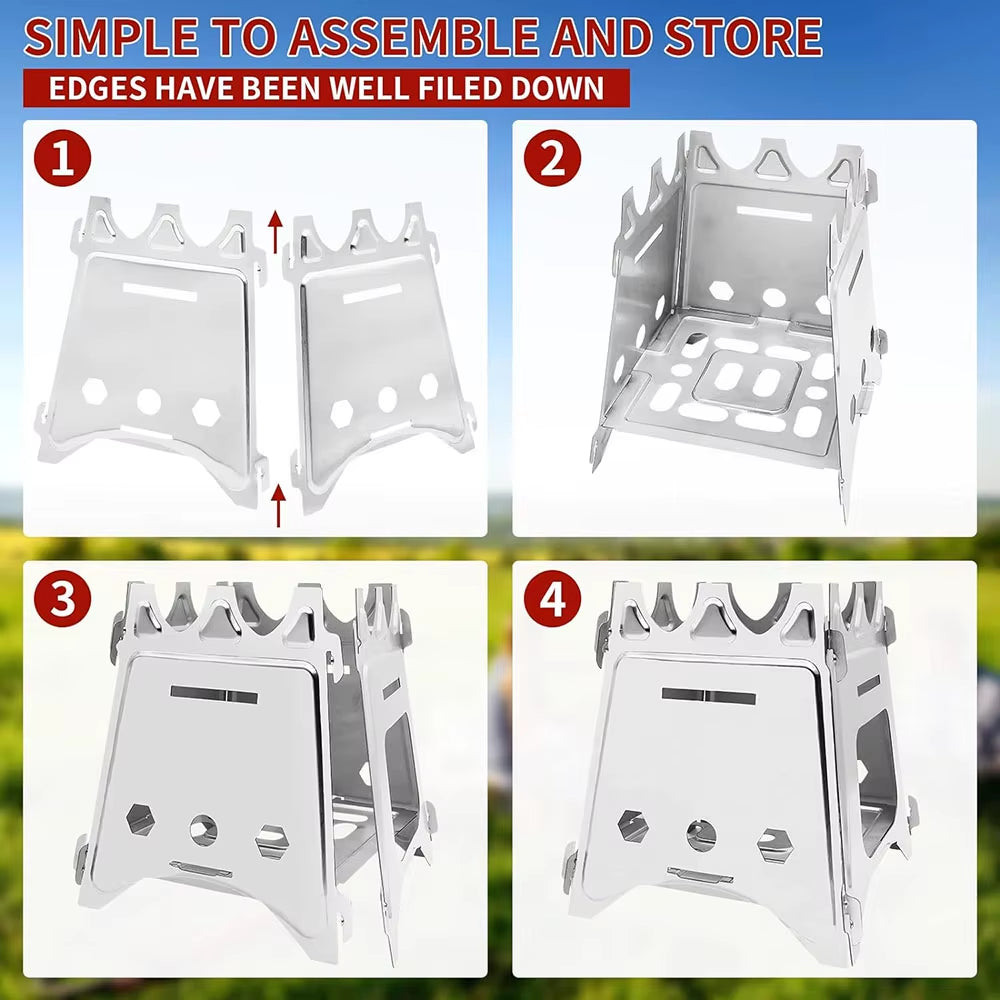 SIMPLE TO ASSEMBLE AND STORE
EDGES HAVE BEEN WELL FILED DOWN

1

2

3

4