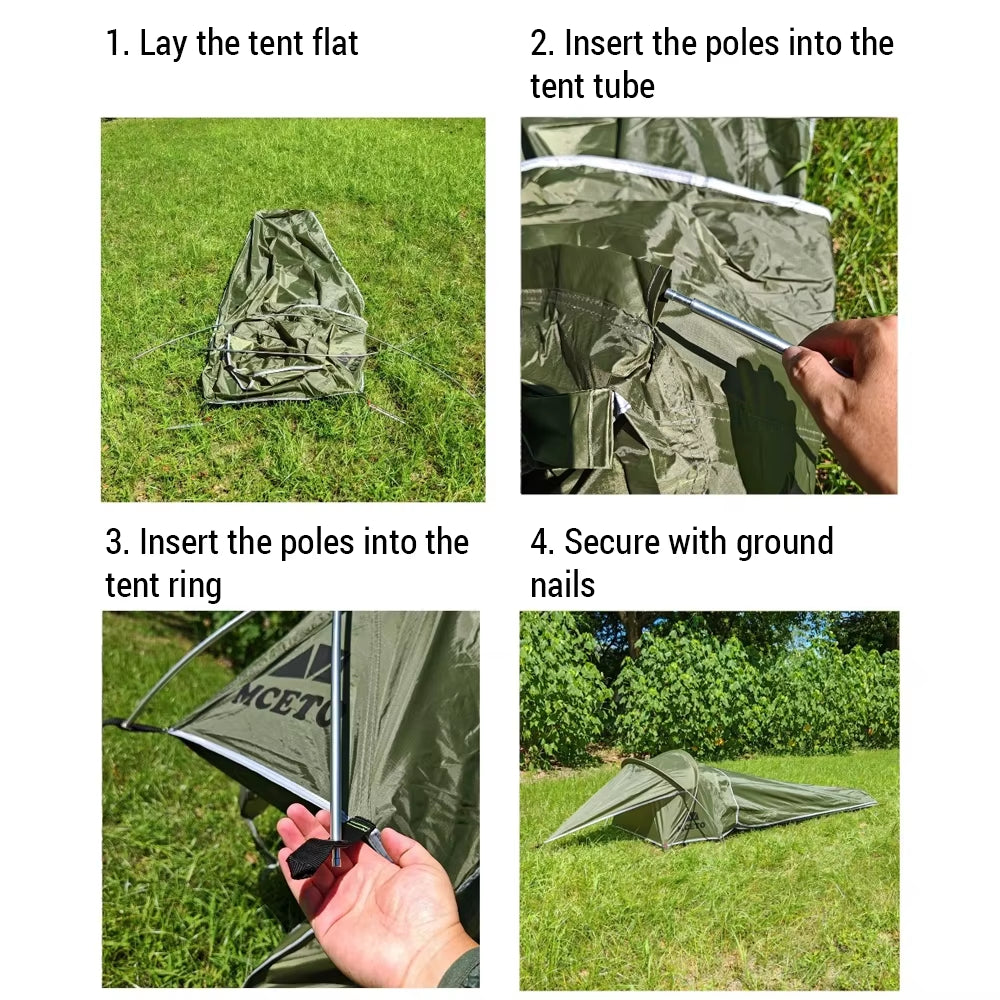 1. Lay the tent flat

2. Insert the poles into the tent tube

3. Insert the poles into the tent ring

MCETO

4. Secure with ground nails